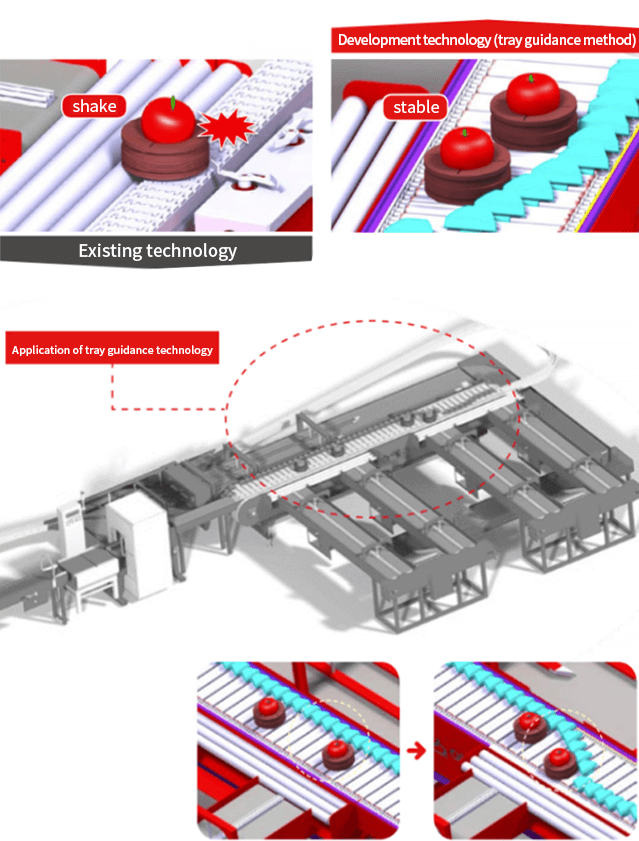 shake

Existing technology

Development technology (tray guidance method)

stable

Application of tray guidance technology